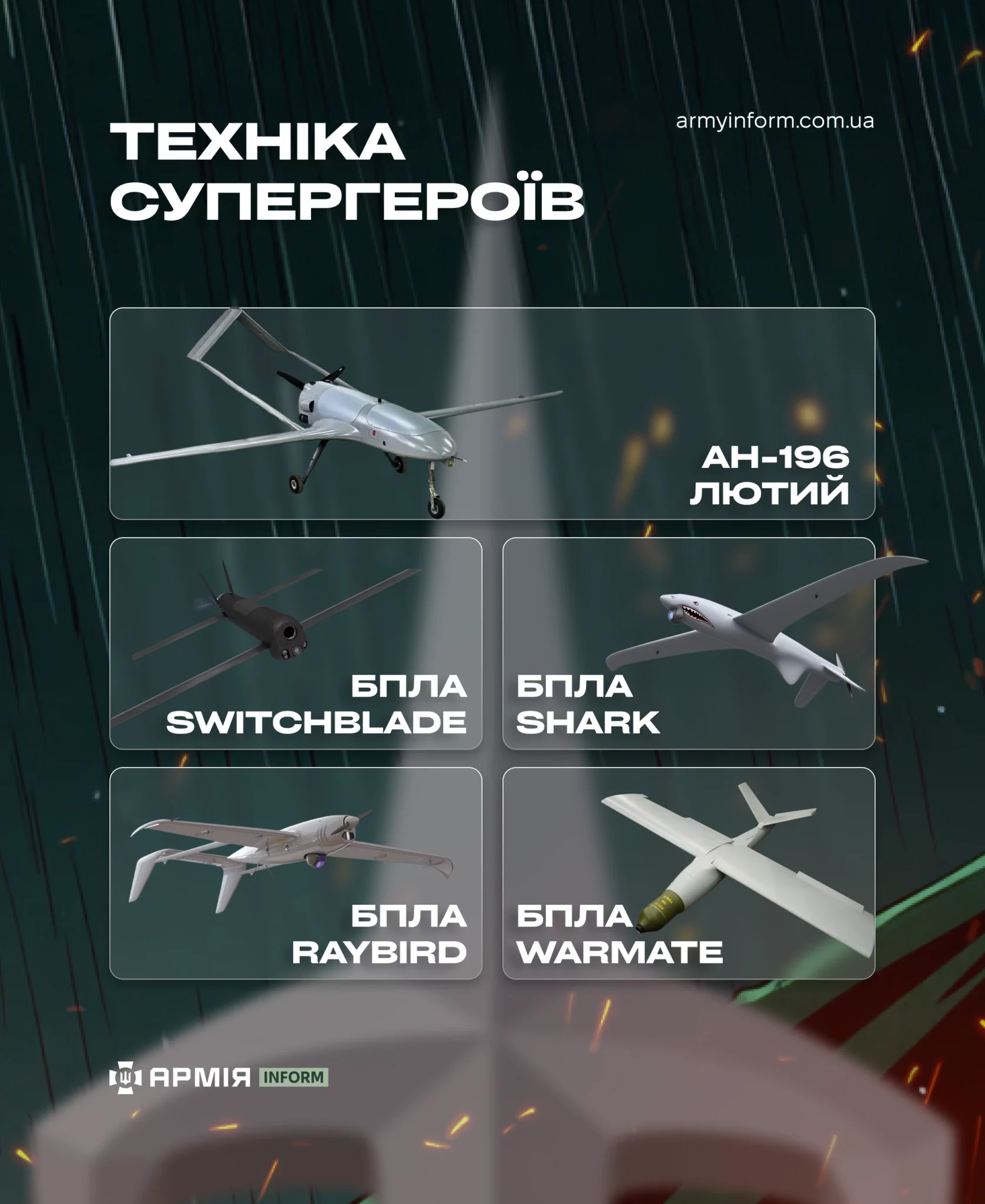 ТЕХНІКА СУПЕРГЕРОЇВ

armyinform.com.ua

АН-196 ЛЮТИЙ

БПЛА SWITCHBLADE

БПЛА SHARK

БПЛА RAYBIRD

БПЛА WARMATE

АРМІЯ INFORM