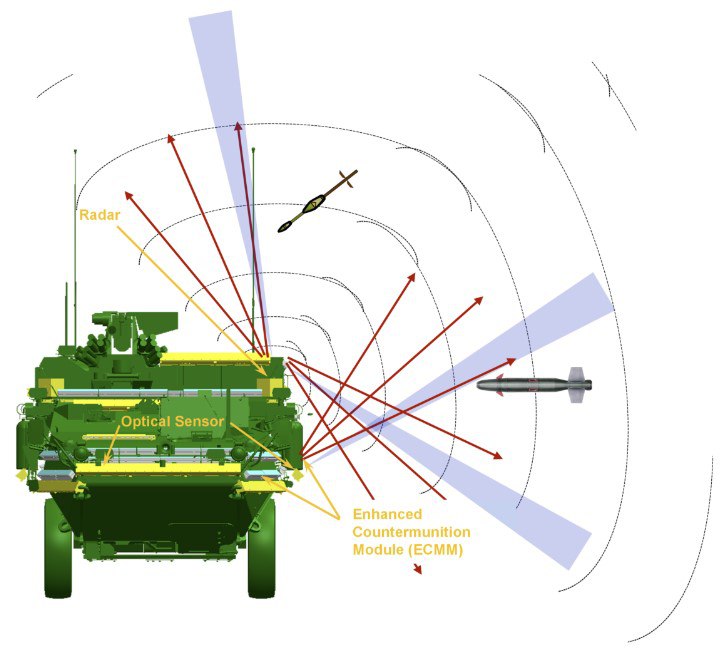 Radar

Optical Sensor

Enhanced Countermunition Module (ECMM)