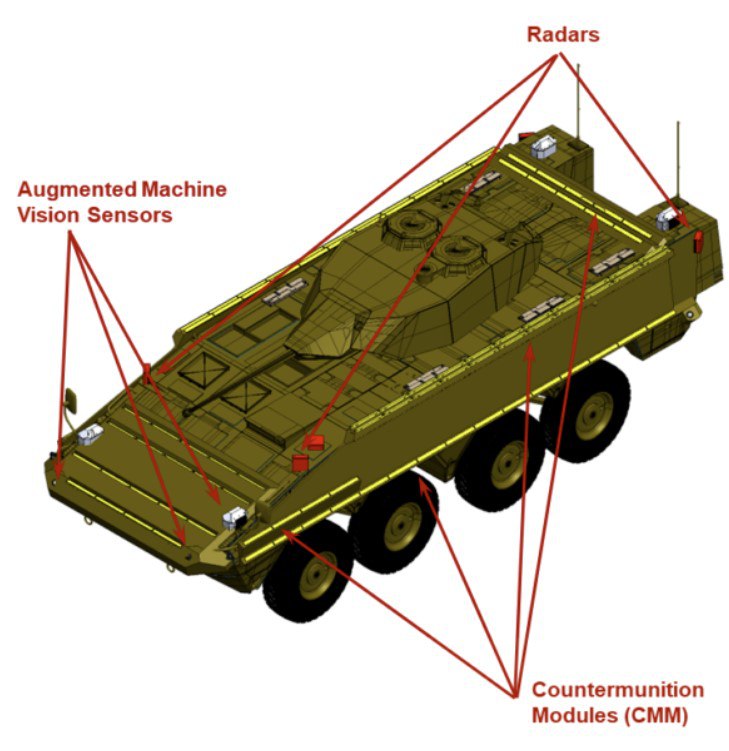 Radars

Augmented Machine Vision Sensors

Countermunition Modules (CMM)