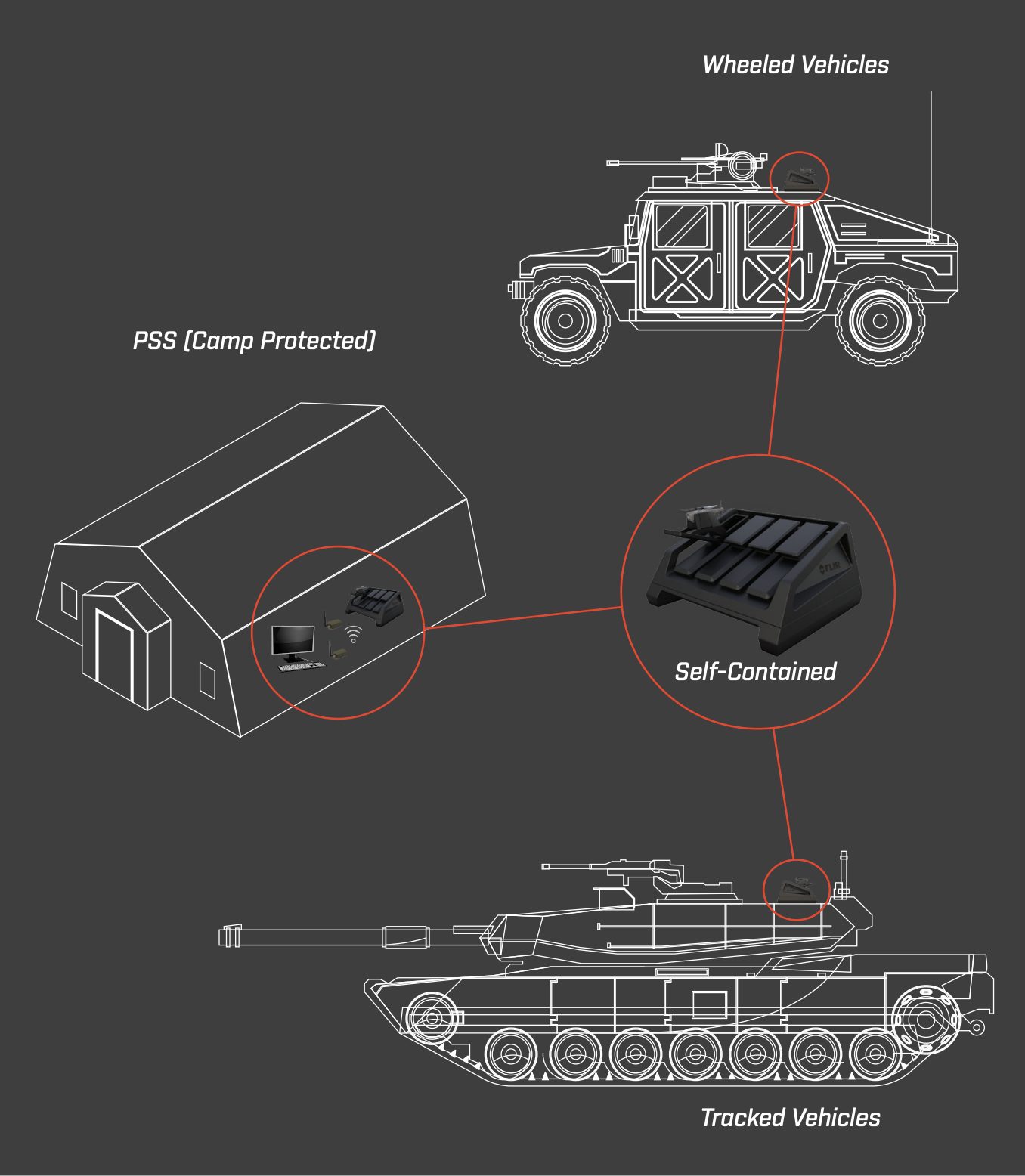 Wheeled Vehicles

PSS (Camp Protected)

FLIR

Self-Contained

Tracked Vehicles